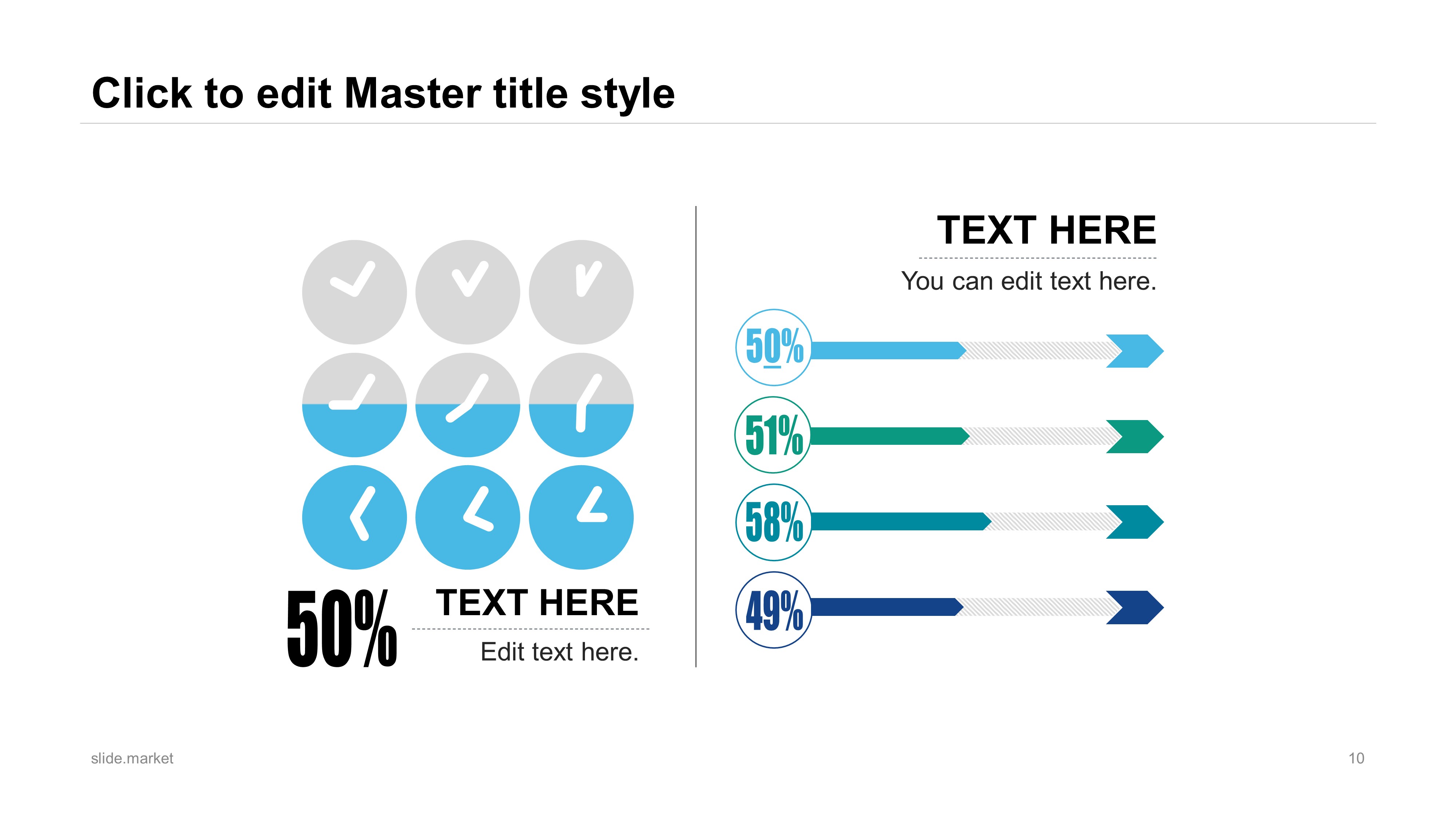 Click to edit Master title style

50%

TEXT HERE

Edit text here.

TEXT HERE

You can edit text here.

50%

51%

58%

49%

slide.market

10